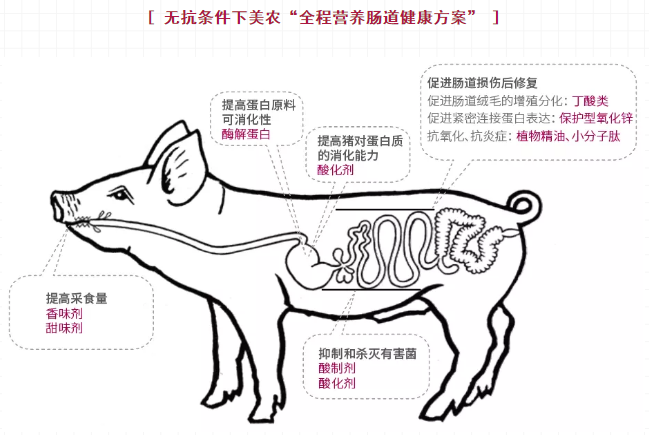 [ 无抗条件下美农“全程营养肠道健康方案” ]

提高蛋白原料可消化性
酶解蛋白

提高猪对蛋白质的消化能力
酸化剂

促进肠道损伤后修复
促进肠道绒毛的增殖分化：丁酸类
促进紧密连接蛋白表达：保护型氧化锌
抗氧化、抗炎症：植物精油、小分子肽

提高采食量
香味剂
甜味剂

抑制和杀灭有害菌
酸制剂
酸化剂